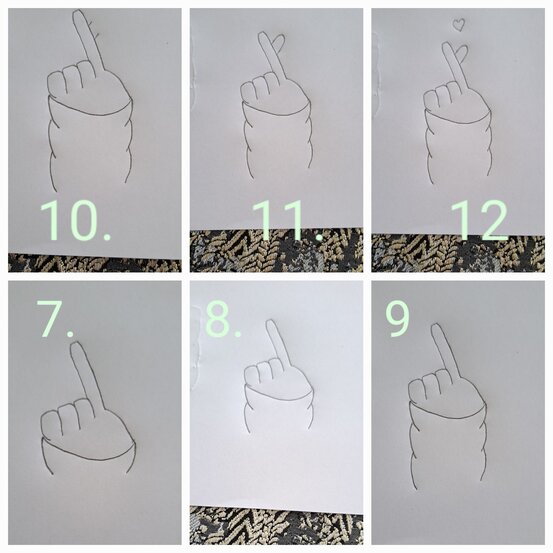 10.

11.

12

7.

8.

9