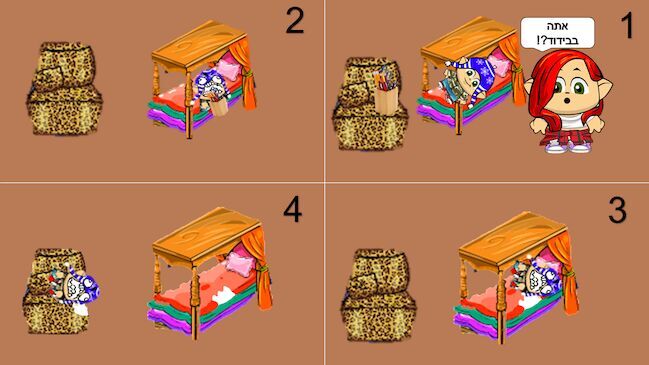 1

אתה בבידוד?!

2

3

4